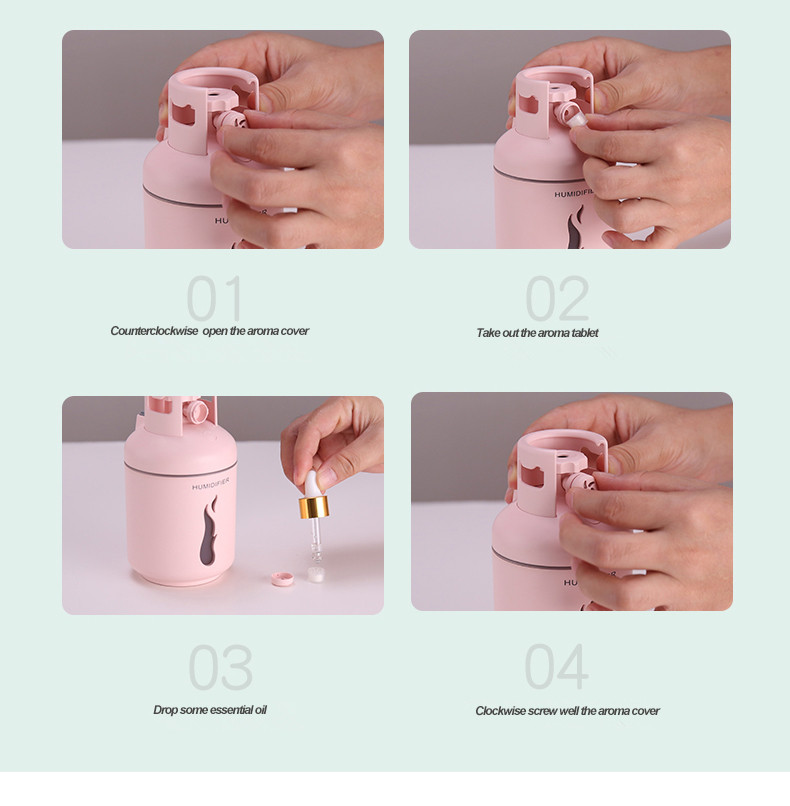 HU

HUMIDIFI

01

Counterclockwise open the aroma cover

02

Take out the aroma tablet

HUMIDIFIER

HU

03

Drop some essential oil

04

Clockwise screw well the aroma cover